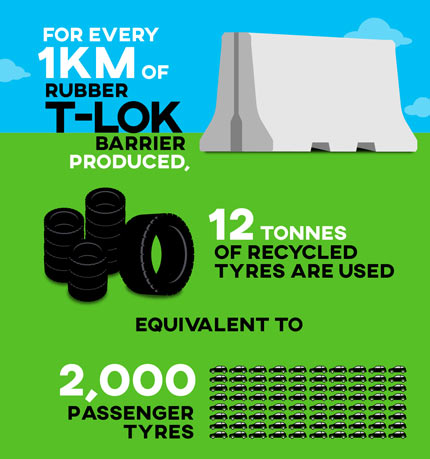 FOR EVERY 1KM OF RUBBER T-LOK BARRIER PRODUCED,

12 TONNES OF RECYCLED TYRES ARE USED

EQUIVALENT TO

2,000 PASSENGER TYRES